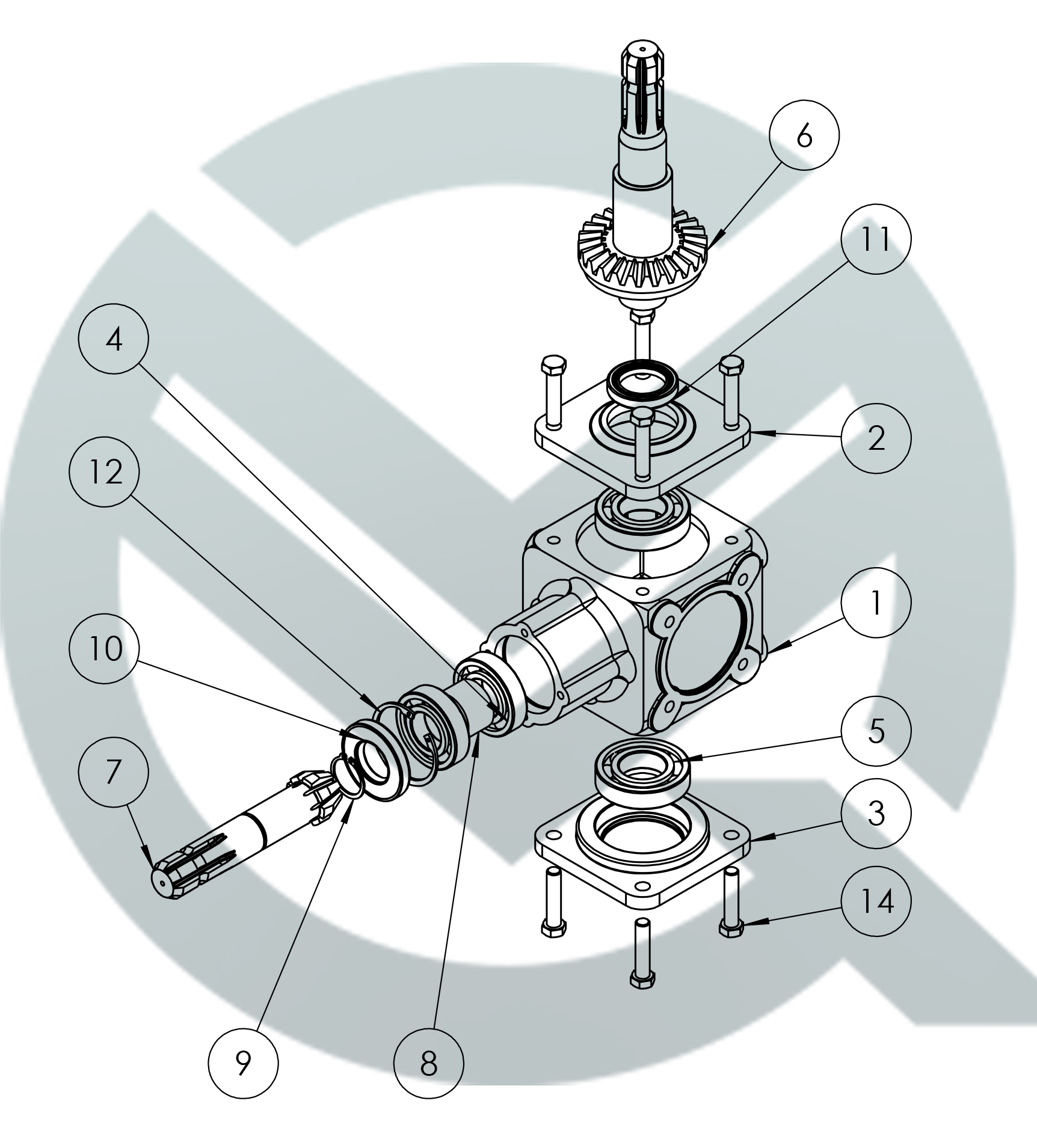 6

11

4

2

12

1

10

5

7

3

14

9

8